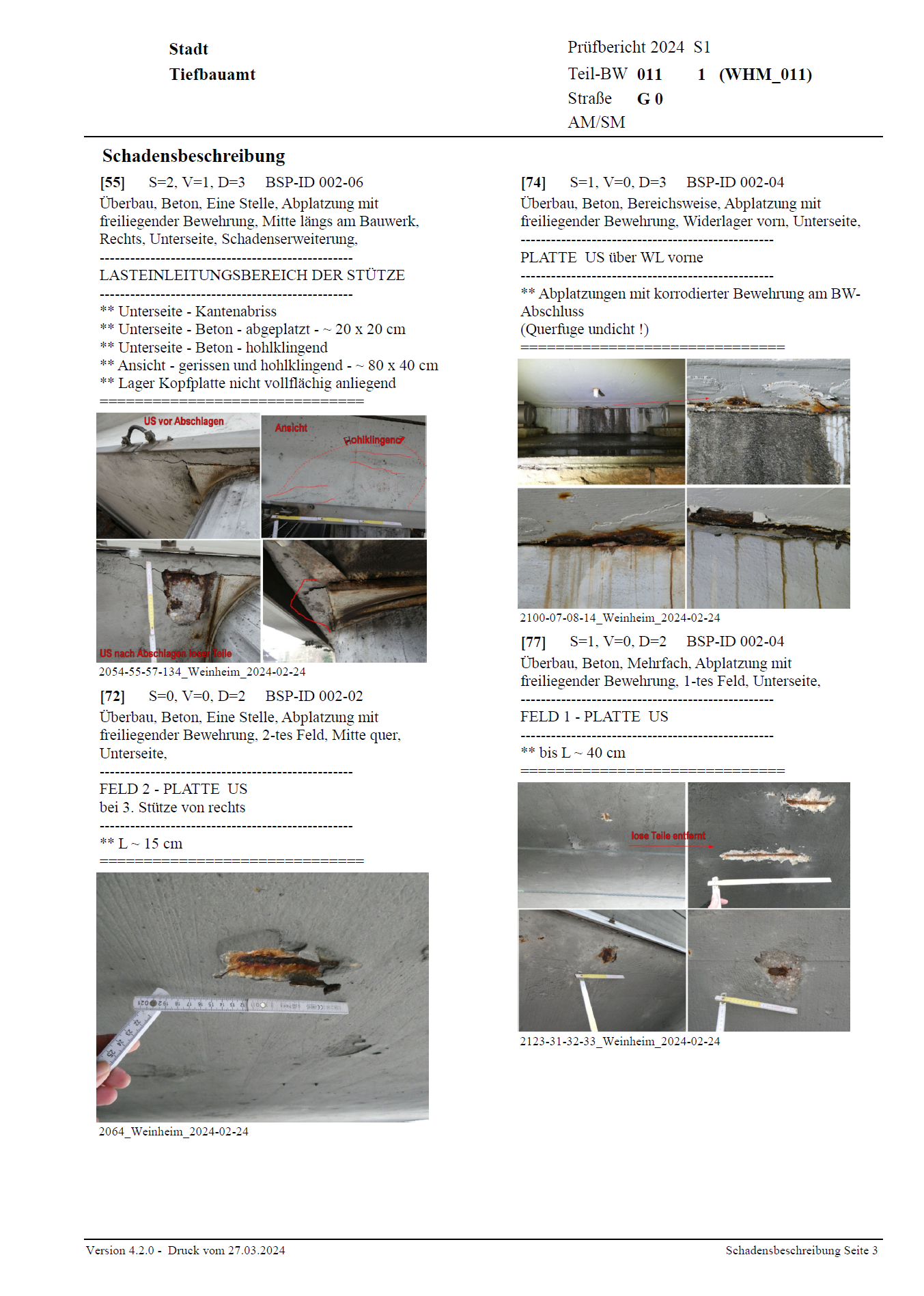 Stadt
Tiefbauamt

Prüfbericht 2024 S1
Teil-BW 011 1 (WHM_011)
Straße G 0
AM/SM

Schadensbeschreibung

[55] S=2, V=1, D=3 BSP-ID 002-06
Überbau, Beton, Eine Stelle, Abplatzung mit freiliegender Bewehrung, Mitte längs am Bauwerk, Rechts, Unterseite, Schadenserweiterung,
--------------------------------------------------
LASTEINLEITUNGSBEREICH DER STÜTZE
--------------------------------------------------
** Unterseite - Kantenabriss
** Unterseite - Beton - abgeplatzt - ~ 20 x 20 cm
** Unterseite - Beton - hohlklingend
** Ansicht - gerissen und hohlklingend - ~ 80 x 40 cm
** Lager Kopfplatte nicht vollflächig anliegend
================================

US vor Abschlagen
Ansicht
Hohlklingend
US nach Abschlagen loser Teile

2054-55-57-134_Weinheim_2024-02-24

[72] S=0, V=0, D=2 BSP-ID 002-02
Überbau, Beton, Eine Stelle, Abplatzung mit freiliegender Bewehrung, 2-tes Feld, Mitte quer, Unterseite,
--------------------------------------------------
FELD 2 - PLATTE US
bei 3. Stütze von rechts
--------------------------------------------------
** L ~ 15 cm
================================

2064_Weinheim_2024-02-24

[74] S=1, V=0, D=3 BSP-ID 002-04
Überbau, Beton, Bereichsweise, Abplatzung mit freiliegender Bewehrung, Widerlager vorn, Unterseite,
--------------------------------------------------
PLATTE US über WL vorne
--------------------------------------------------
** Abplatzungen mit korrodierter Bewehrung am BW-Abschluss
(Querfuge undicht !)
================================

2100-07-08-14_Weinheim_2024-02-24

[77] S=1, V=0, D=2 BSP-ID 002-04
Überbau, Beton, Mehrfach, Abplatzung mit freiliegender Bewehrung, 1-tes Feld, Unterseite,
--------------------------------------------------
FELD 1 - PLATTE US
--------------------------------------------------
** bis L ~ 40 cm
================================

lose Teile entfernt

2123-31-32-33_Weinheim_2024-02-24

Version 4.2.0 - Druck vom 27.03.2024
Schadensbeschreibung Seite 3